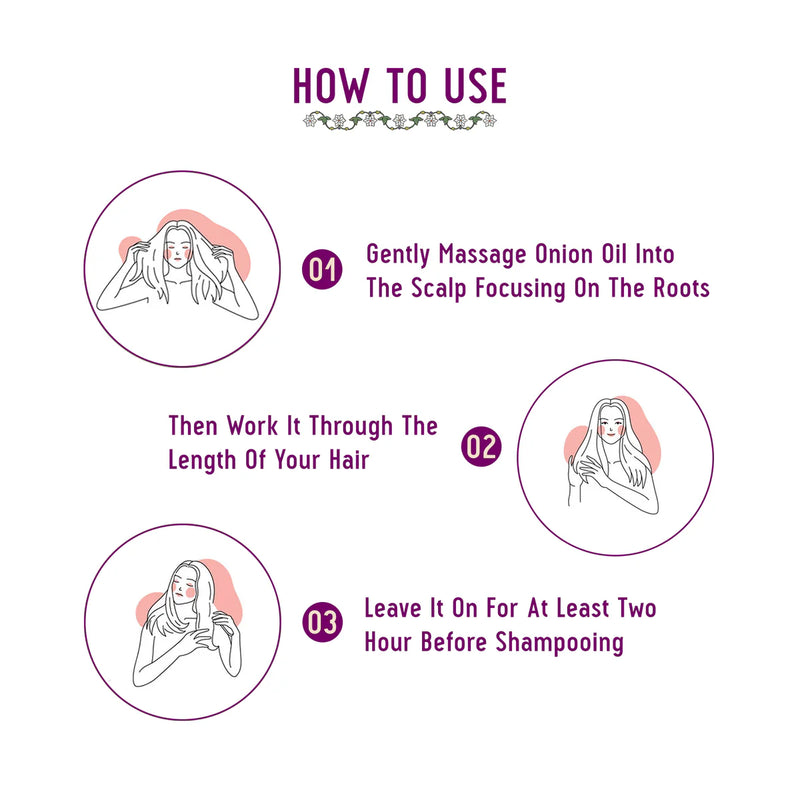 HOW TO USE

01 Gently Massage Onion Oil Into The Scalp Focusing On The Roots

Then Work It Through The Length Of Your Hair 02

03 Leave It On For At Least Two Hour Before Shampooing