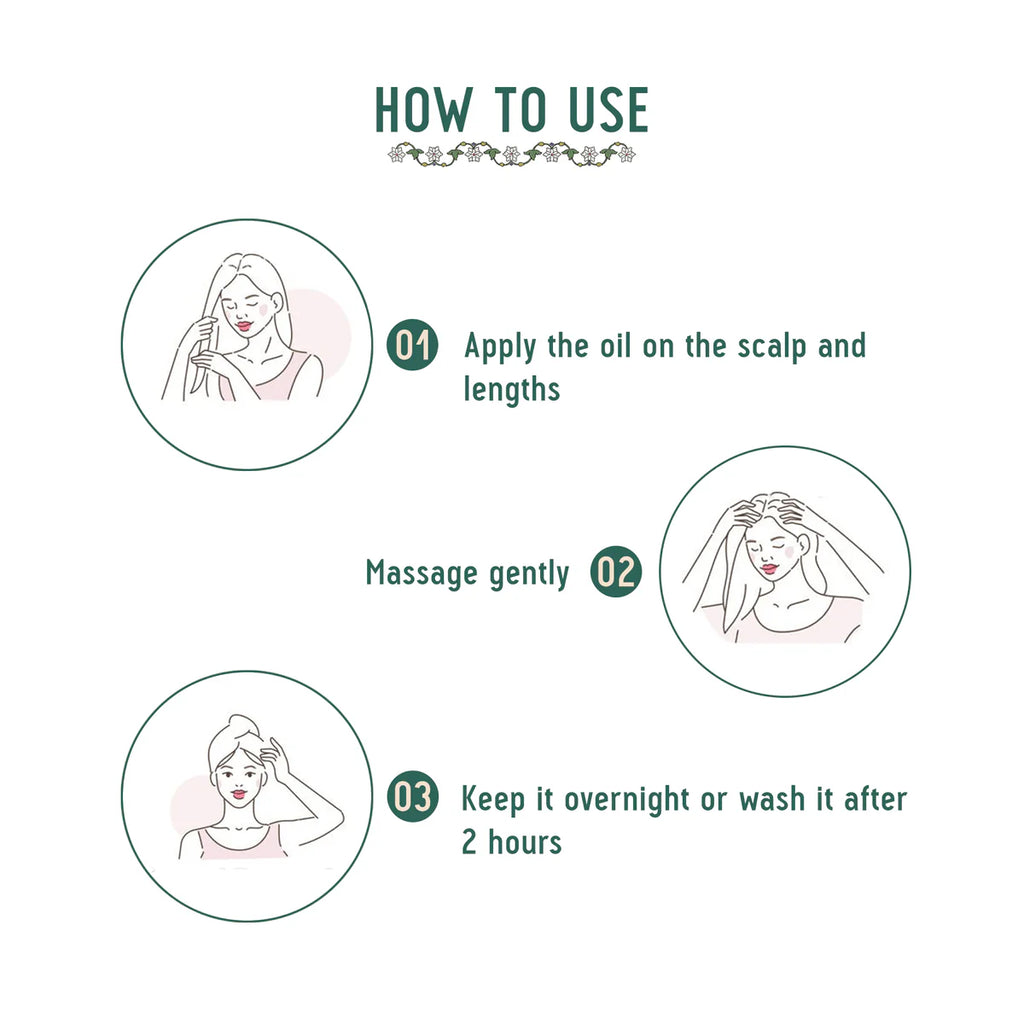 HOW TO USE

01 Apply the oil on the scalp and lengths

Massage gently 02

03 Keep it overnight or wash it after 2 hours