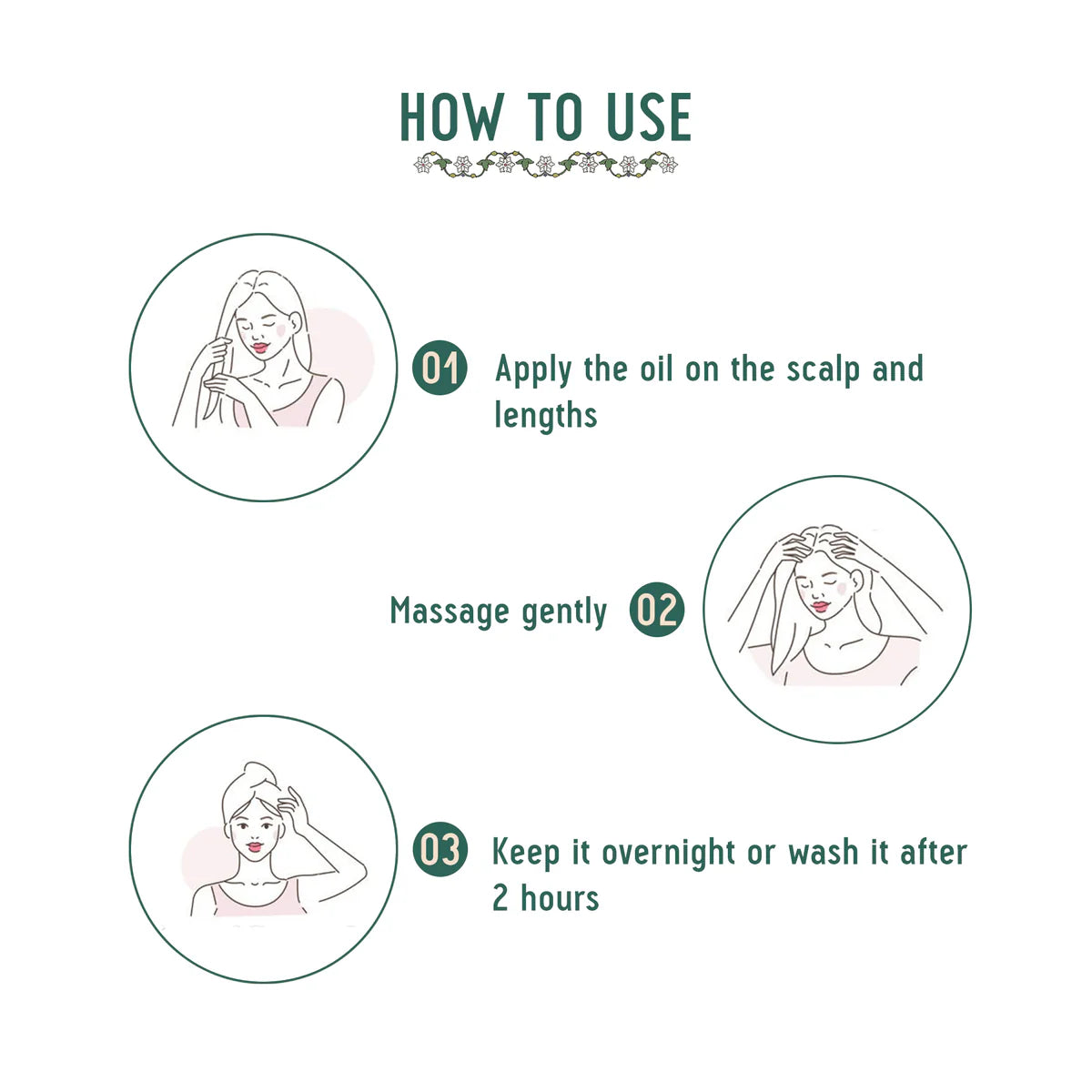 HOW TO USE

01 Apply the oil on the scalp and lengths

Massage gently 02

03 Keep it overnight or wash it after 2 hours