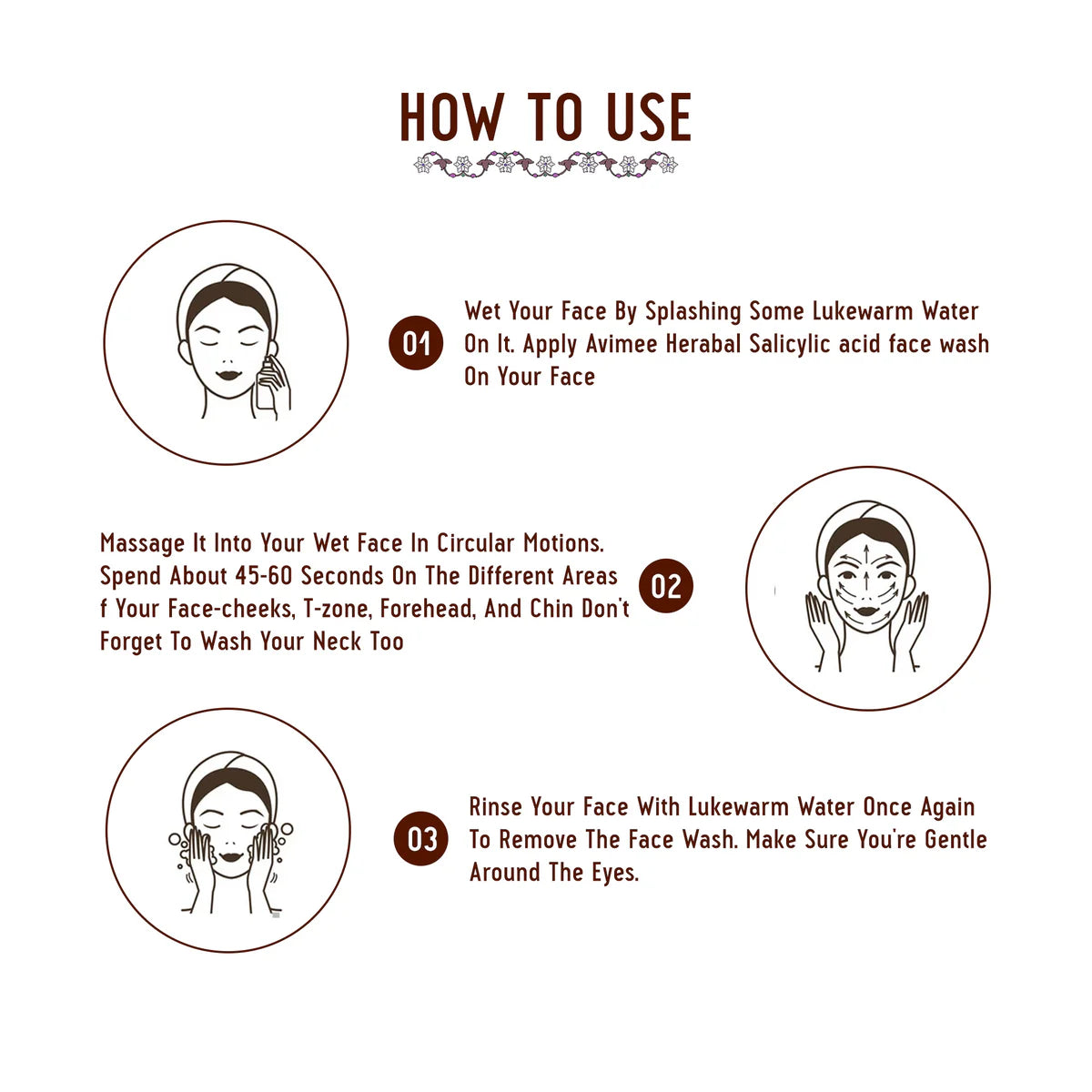 HOW TO USE

01

Wet Your Face By Splashing Some Lukewarm Water On It. Apply Avimee Herabal Salicylic acid face wash On Your Face

Massage It Into Your Wet Face In Circular Motions. Spend About 45-60 Seconds On The Different Areas f Your Face-cheeks, T-zone, Forehead, And Chin Don't Forget To Wash Your Neck Too

02

03

Rinse Your Face With Lukewarm Water Once Again To Remove The Face Wash. Make Sure You're Gentle Around The Eyes.