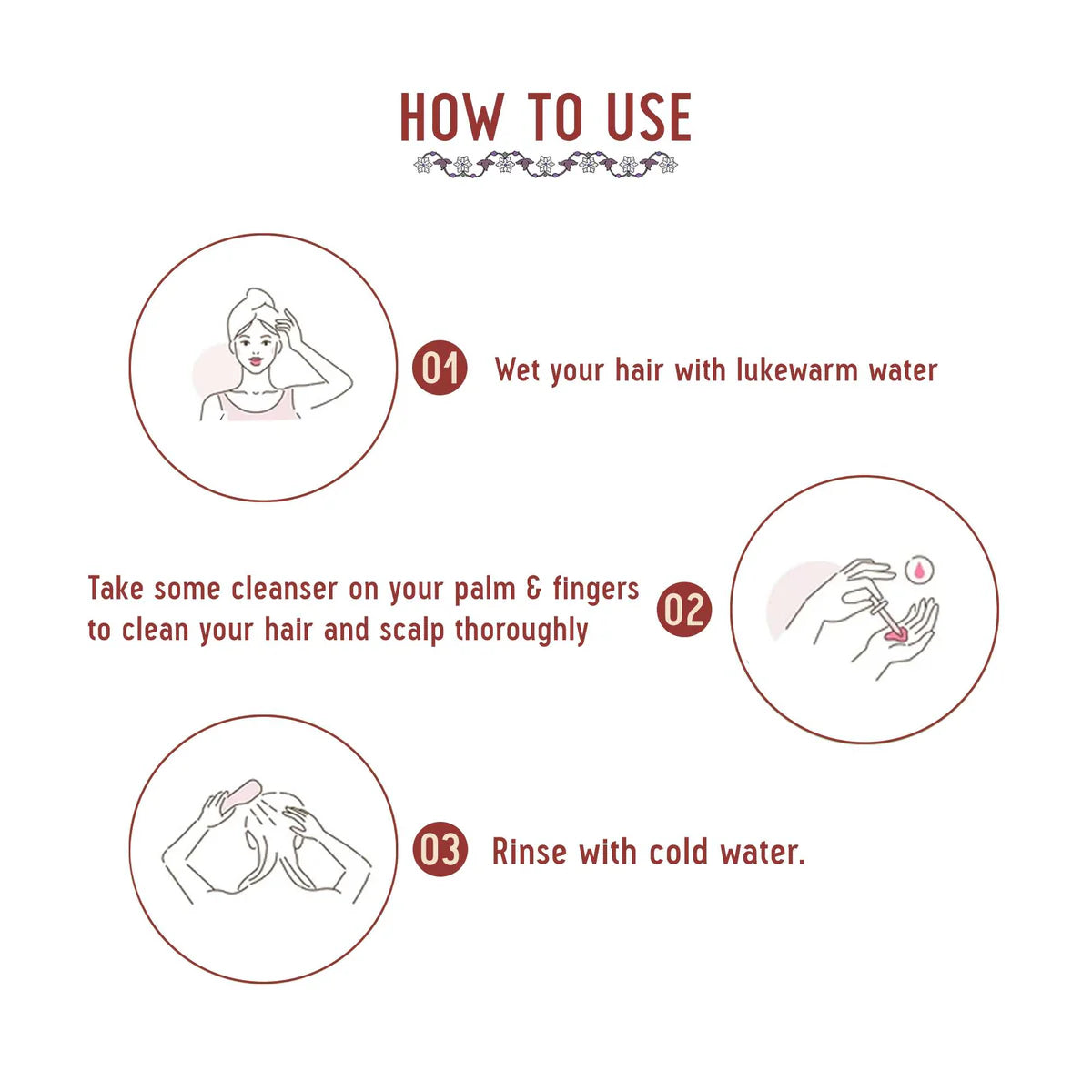 HOW TO USE

01 Wet your hair with lukewarm water

Take some cleanser on your palm & fingers to clean your hair and scalp thoroughly 02

03 Rinse with cold water.