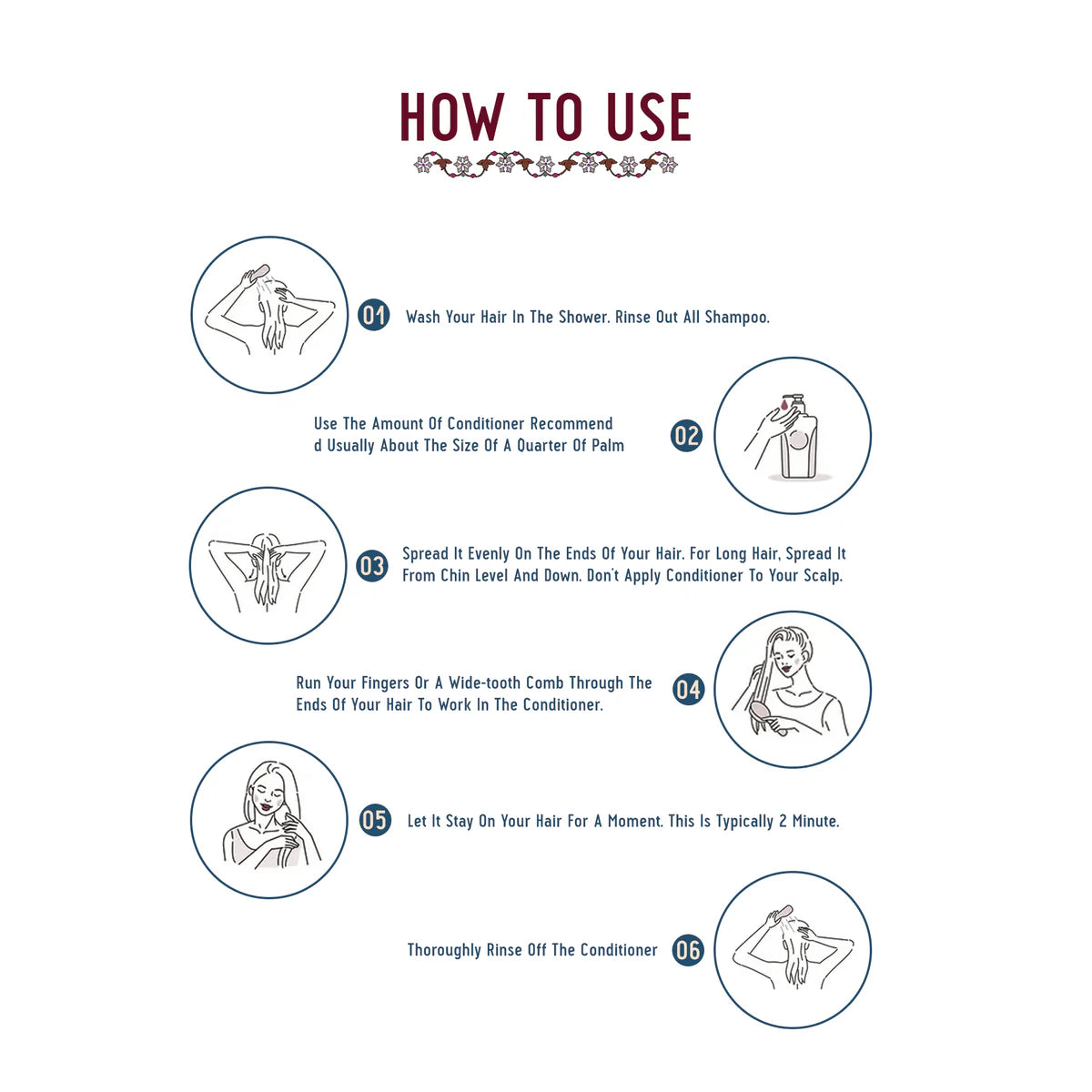 HOW TO USE

01 Wash Your Hair In The Shower. Rinse Out All Shampoo.

Use The Amount Of Conditioner Recommend d Usually About The Size Of A Quarter Of Palm 02

03 Spread It Evenly On The Ends Of Your Hair. For Long Hair, Spread It From Chin Level And Down. Don't Apply Conditioner To Your Scalp.

Run Your Fingers Or A Wide-tooth Comb Through The Ends Of Your Hair To Work In The Conditioner. 04

05 Let It Stay On Your Hair For A Moment. This Is Typically 2 Minute.

Thoroughly Rinse Off The Conditioner 06