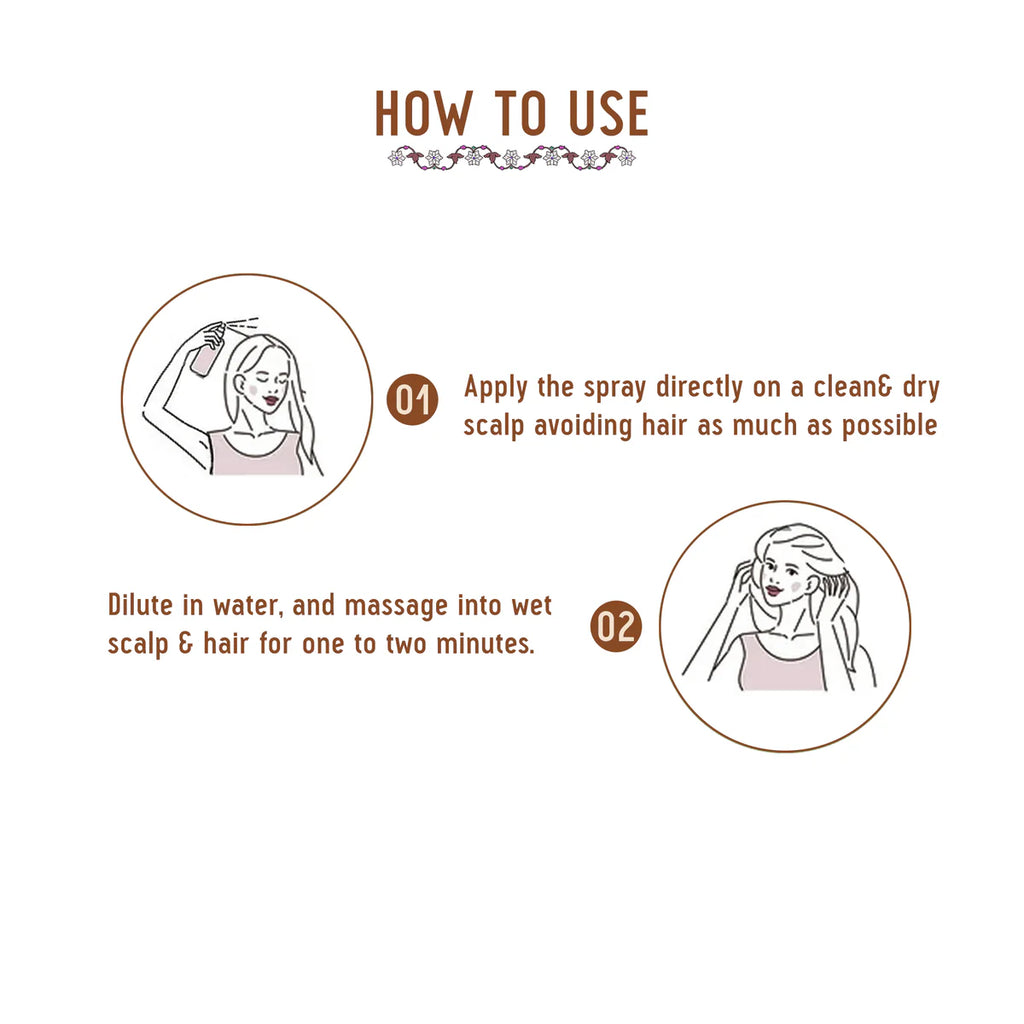 HOW TO USE

01

Apply the spray directly on a clean& dry scalp avoiding hair as much as possible

Dilute in water, and massage into wet scalp & hair for one to two minutes.

02