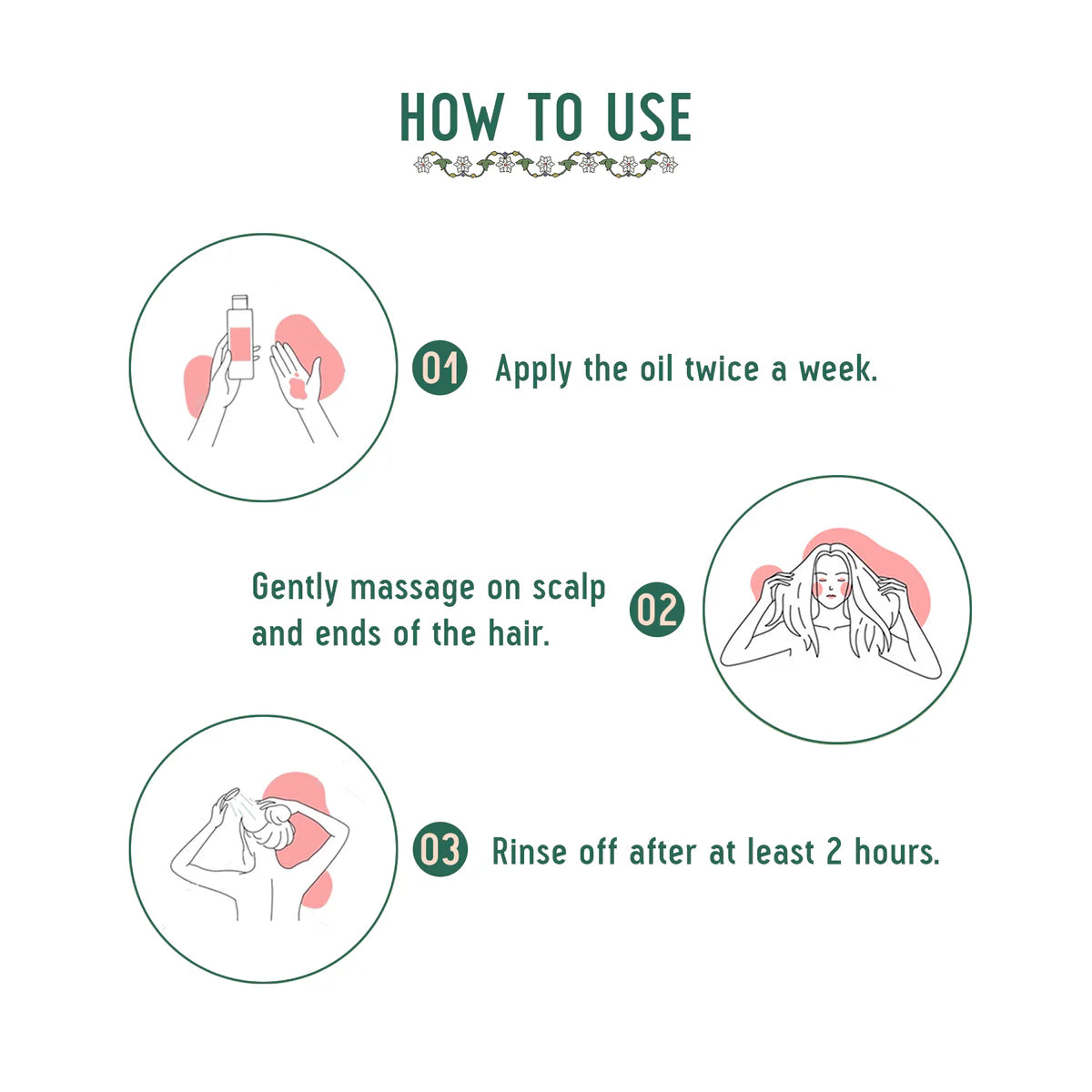 HOW TO USE

01 Apply the oil twice a week.

Gently massage on scalp and ends of the hair. 02

03 Rinse off after at least 2 hours.