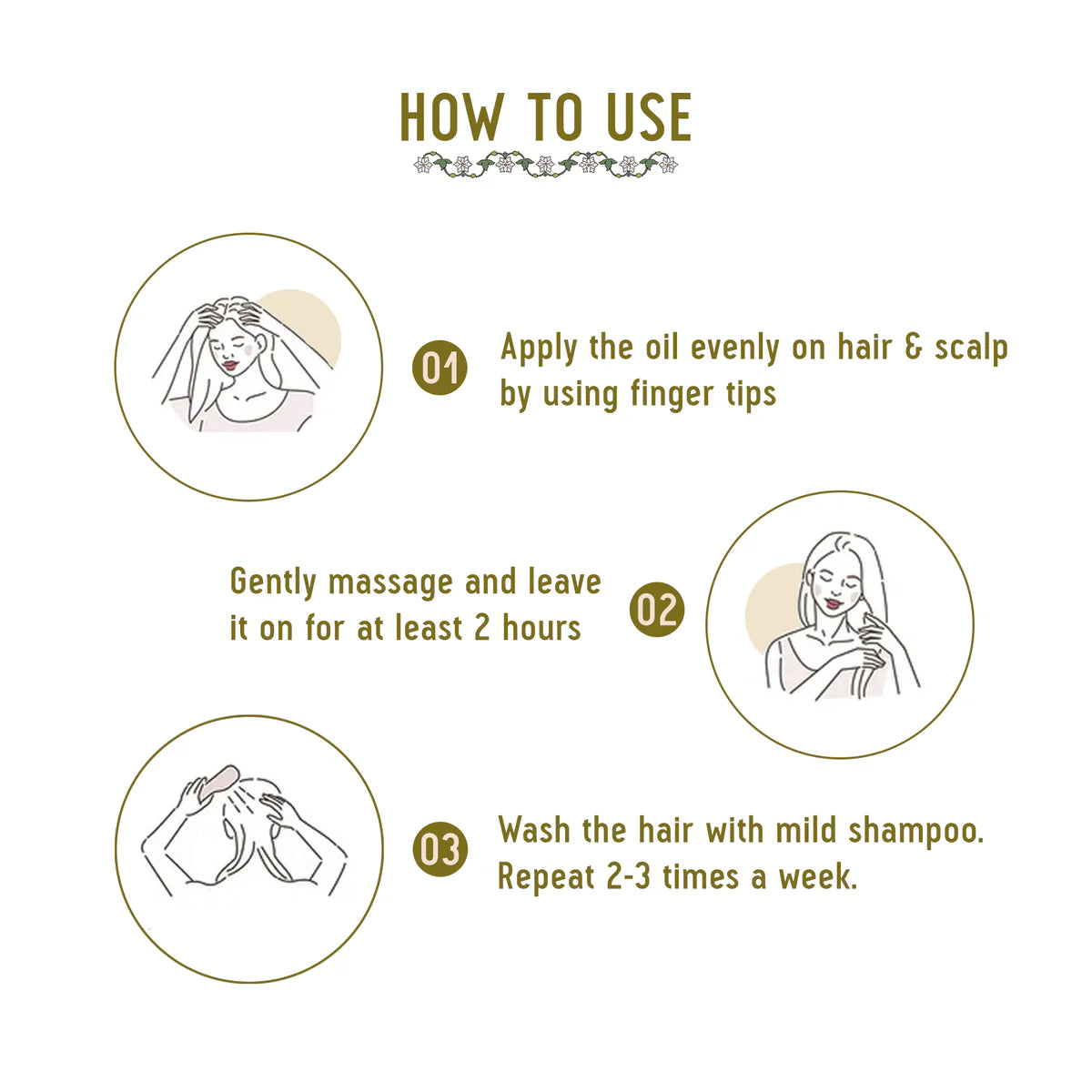 HOW TO USE

01 Apply the oil evenly on hair & scalp by using finger tips

Gently massage and leave it on for at least 2 hours 02

03 Wash the hair with mild shampoo. Repeat 2-3 times a week.