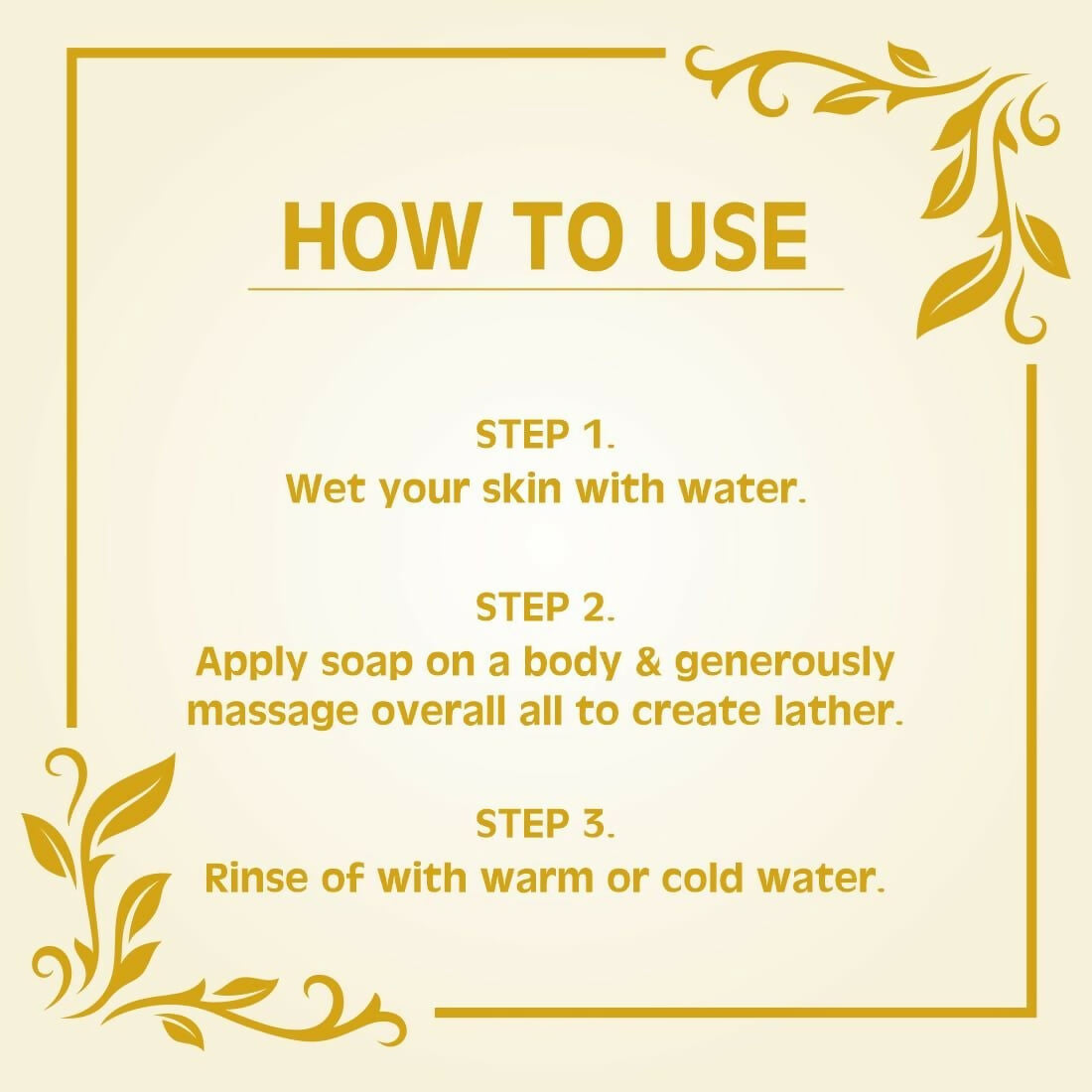 HOW TO USE

STEP 1.
Wet your skin with water.

STEP 2.
Apply soap on a body & generously massage overall all to create lather.

STEP 3.
Rinse of with warm or cold water.