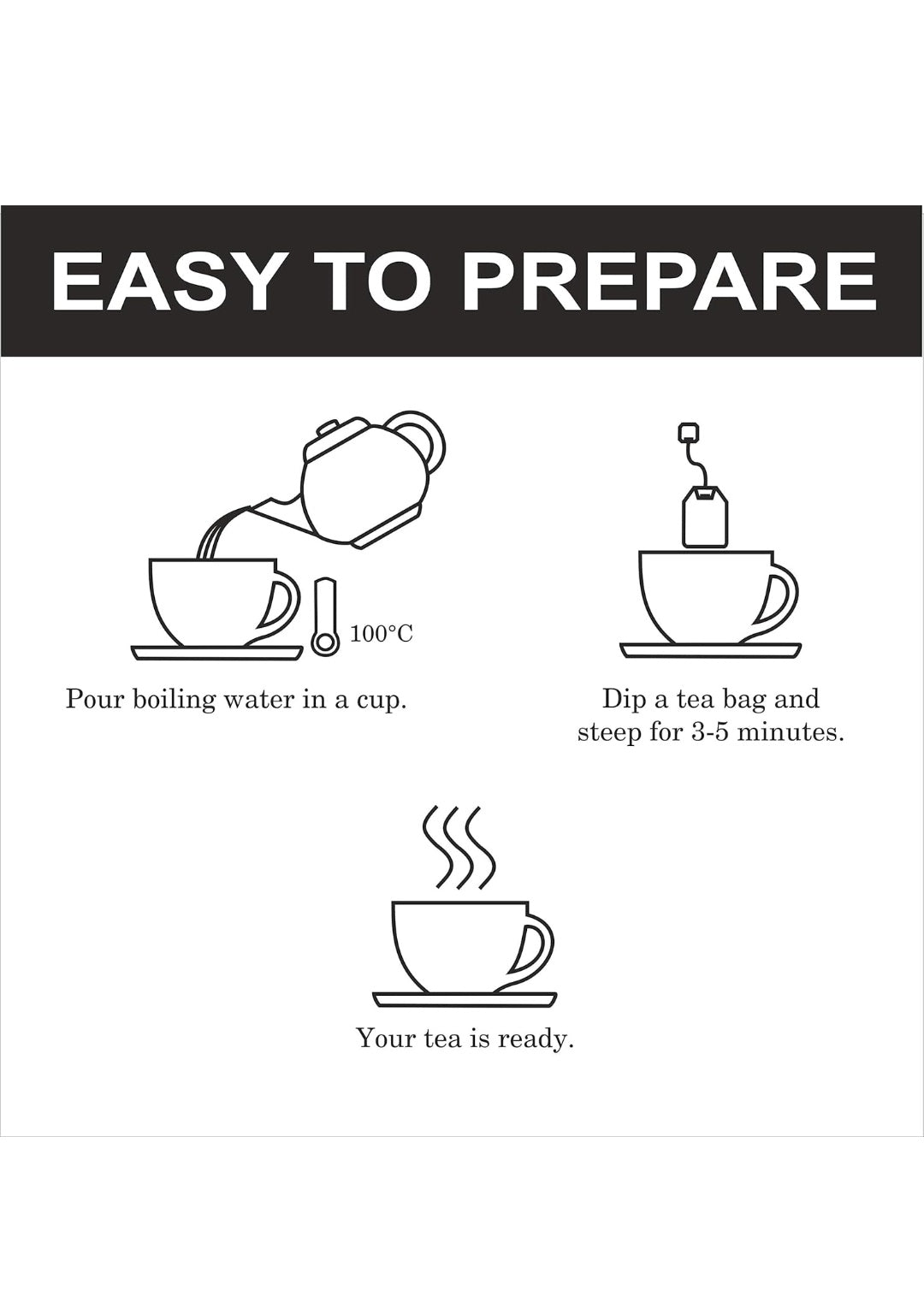 EASY TO PREPARE

100°C

Pour boiling water in a cup.

Dip a tea bag and steep for 3-5 minutes.

Your tea is ready.