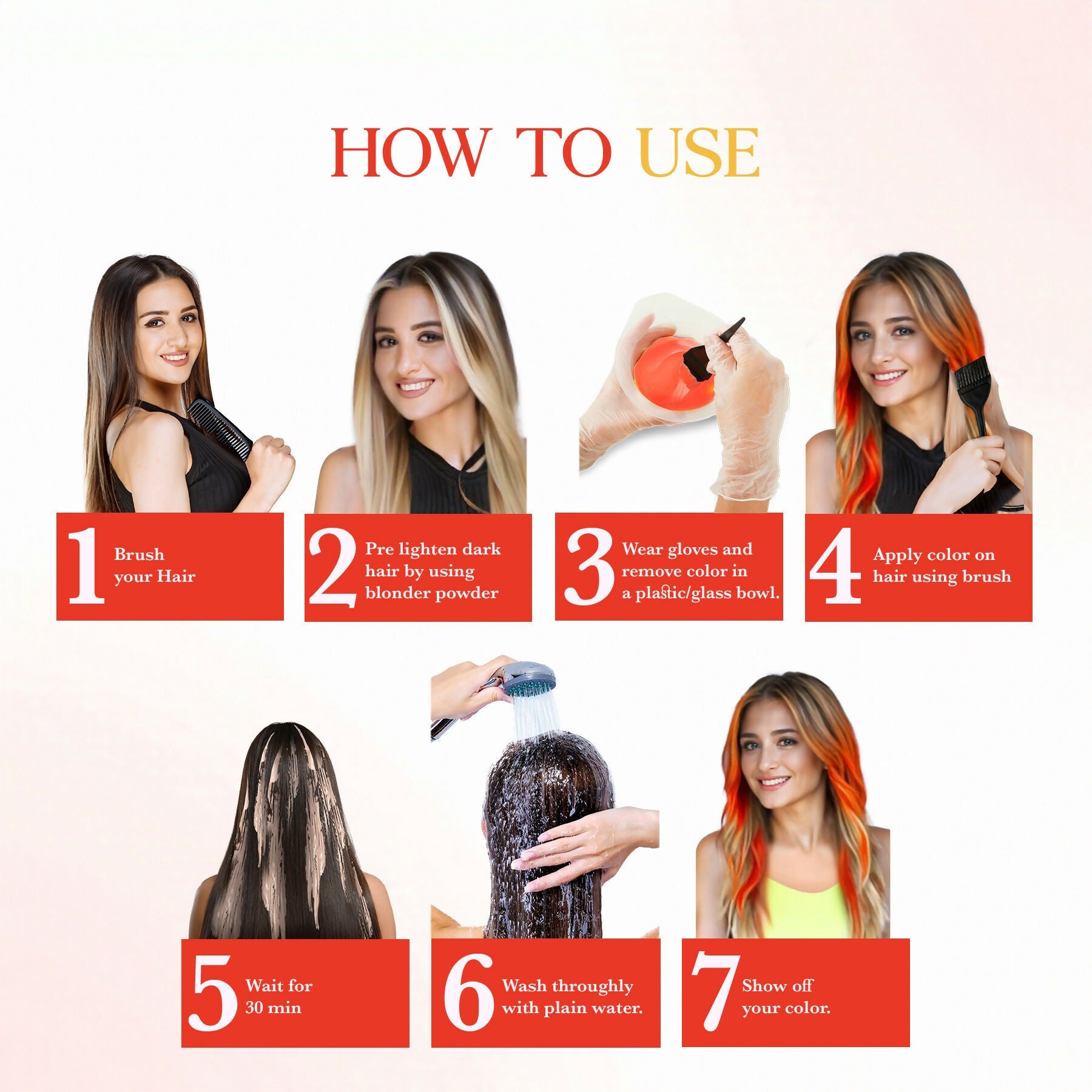 HOW TO USE

1 Brush your Hair

2 Pre lighten dark hair by using blonder powder

3 Wear gloves and remove color in a plastic/glass bowl.

4 Apply color on hair using brush

5 Wait for 30 min

6 Wash throughly with plain water.

7 Show off your color.