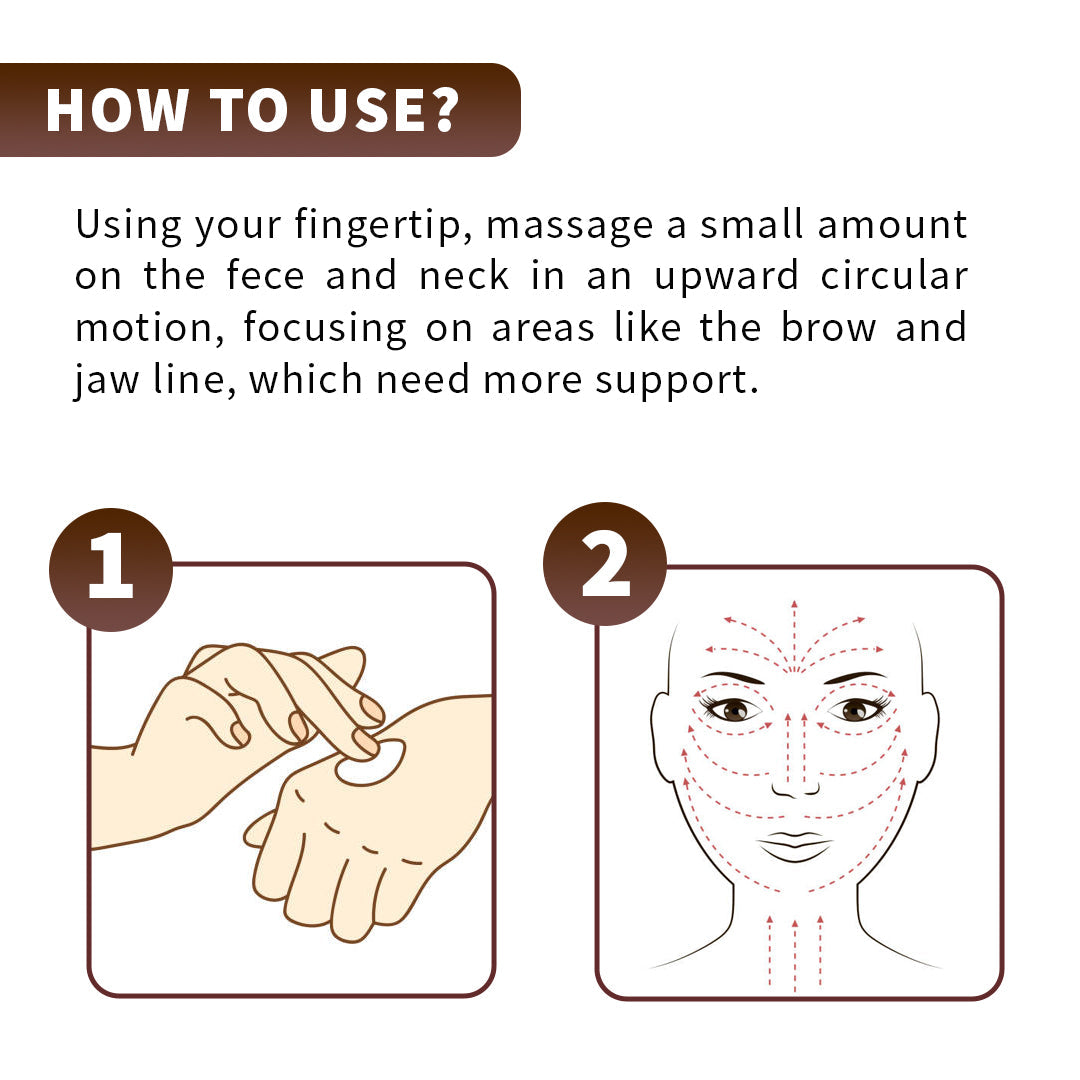 HOW TO USE?

Using your fingertip, massage a small amount on the fece and neck in an upward circular motion, focusing on areas like the brow and jaw line, which need more support.

1

2