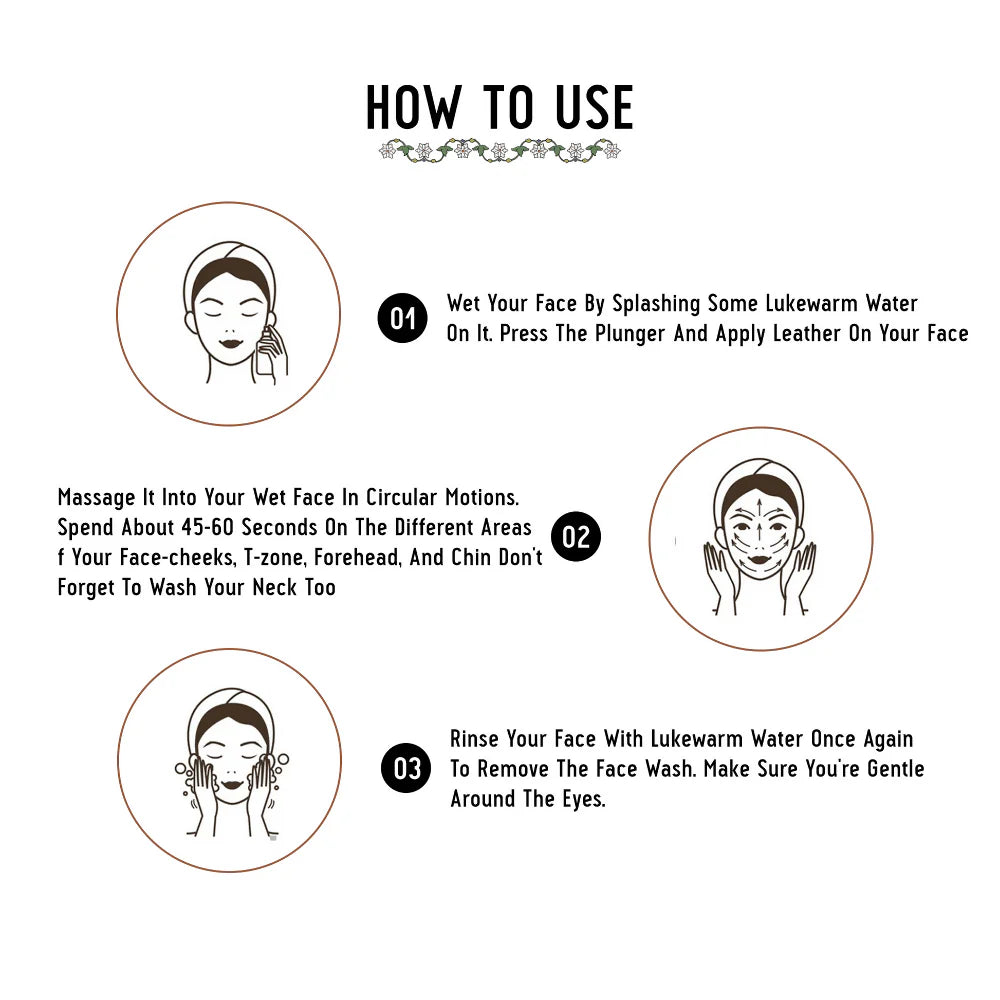 HOW TO USE

01 Wet Your Face By Splashing Some Lukewarm Water On It. Press The Plunger And Apply Leather On Your Face

Massage It Into Your Wet Face In Circular Motions. Spend About 45-60 Seconds On The Different Areas f Your Face-cheeks, T-zone, Forehead, And Chin Don't Forget To Wash Your Neck Too 02

03 Rinse Your Face With Lukewarm Water Once Again To Remove The Face Wash. Make Sure You're Gentle Around The Eyes.