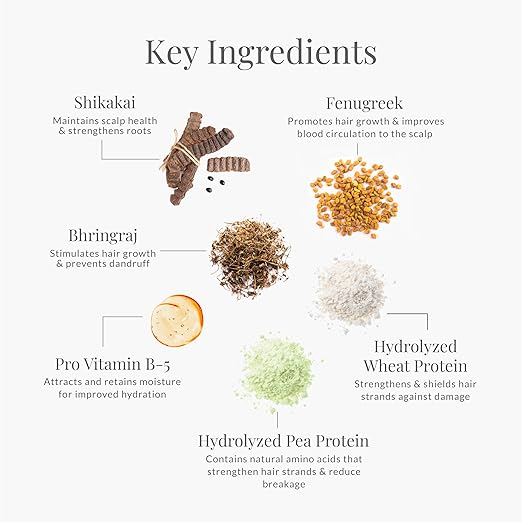 Key Ingredients

Shikakai
Maintains scalp health & strengthens roots

Fenugreek
Promotes hair growth & improves blood circulation to the scalp

Bhringraj
Stimulates hair growth & prevents dandruff

Pro Vitamin B-5
Attracts and retains moisture for improved hydration

Hydrolyzed Wheat Protein
Strengthens & shields hair strands against damage

Hydrolyzed Pea Protein
Contains natural amino acids that strengthen hair strands & reduce breakage