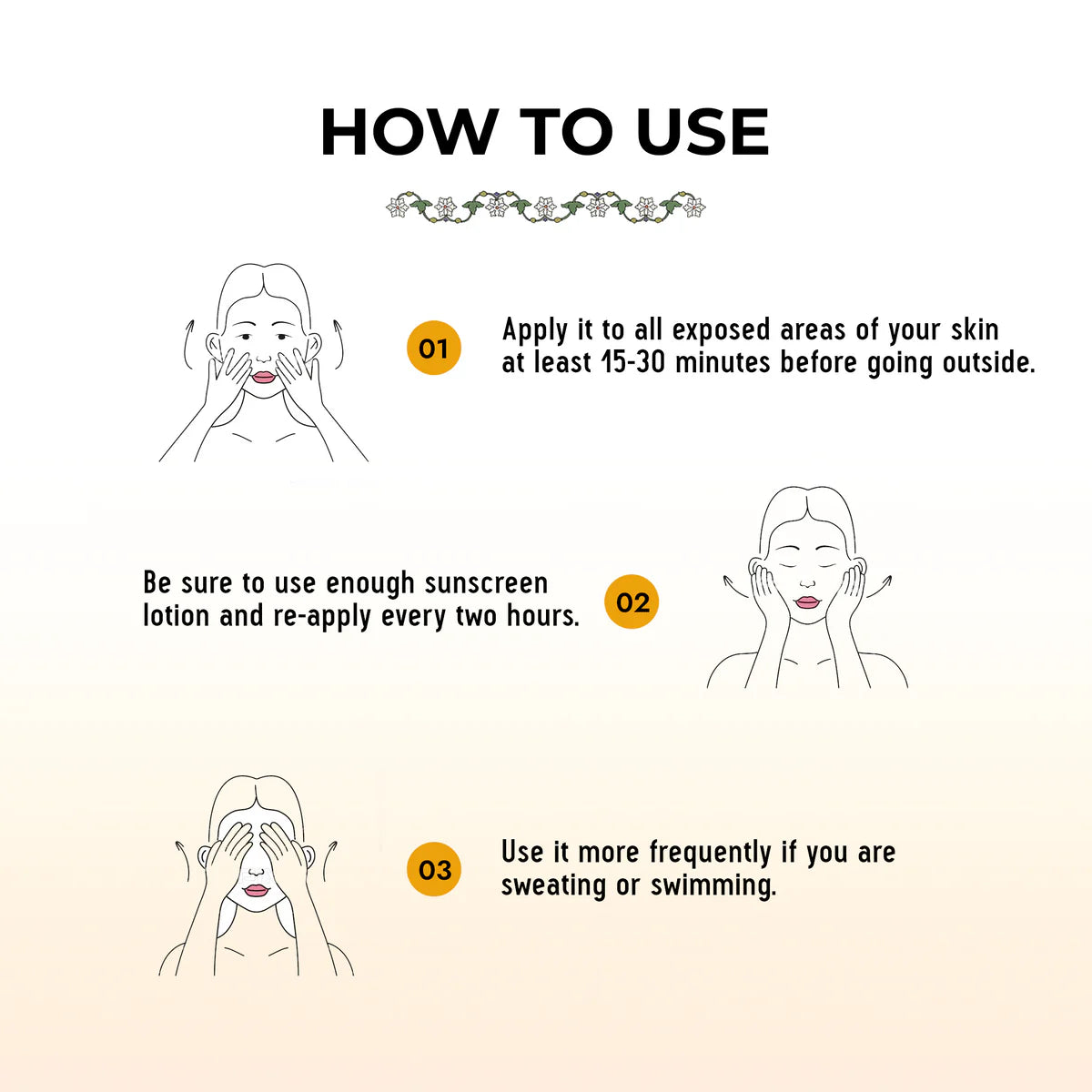 HOW TO USE

01

Apply it to all exposed areas of your skin at least 15-30 minutes before going outside.

Be sure to use enough sunscreen lotion and re-apply every two hours.

02

03

Use it more frequently if you are sweating or swimming.