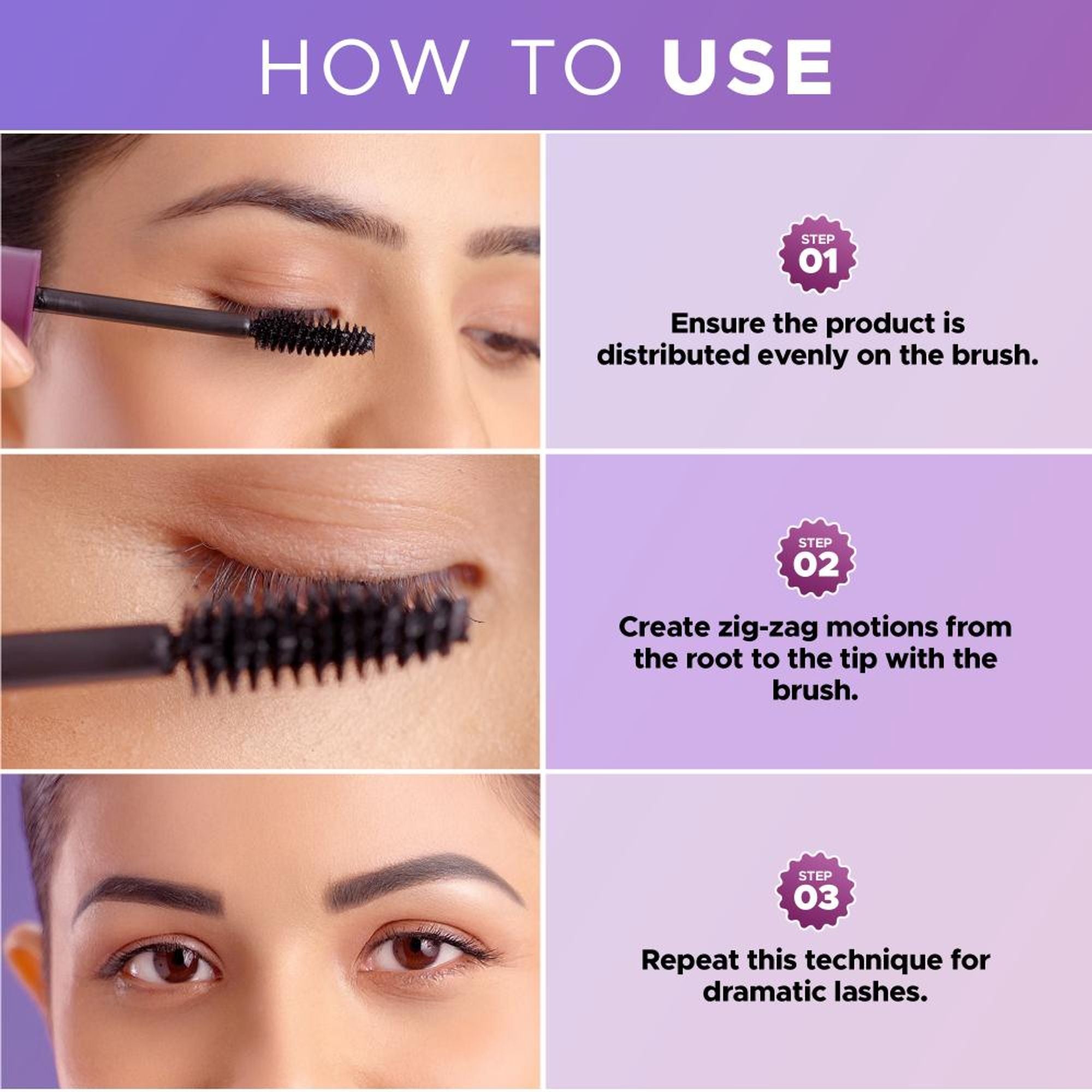 HOW TO USE

STEP 01

Ensure the product is distributed evenly on the brush.

STEP 02

Create zig-zag motions from the root to the tip with the brush.

STEP 03

Repeat this technique for dramatic lashes.