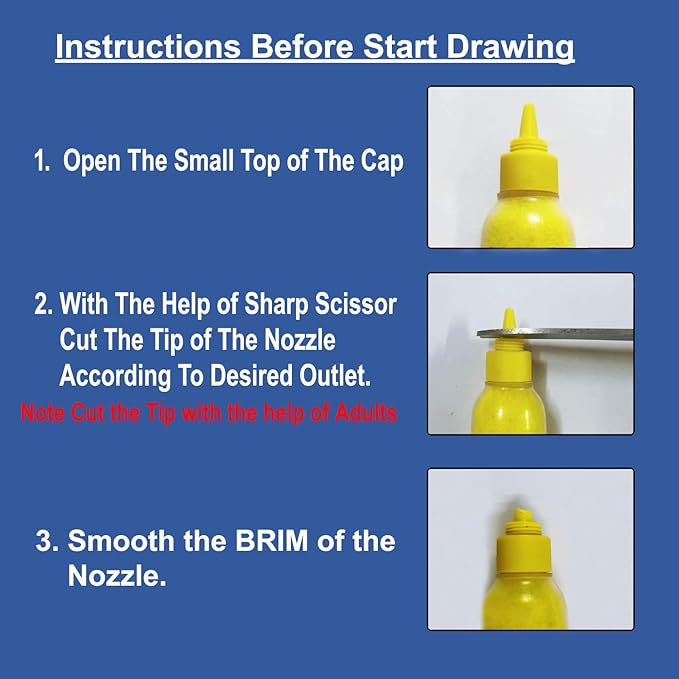 Instructions Before Start Drawing

1. Open The Small Top of The Cap

2. With The Help of Sharp Scissor Cut The Tip of The Nozzle According To Desired Outlet.

Note Cut the Tip with the help of Adults

3. Smooth the BRIM of the Nozzle.