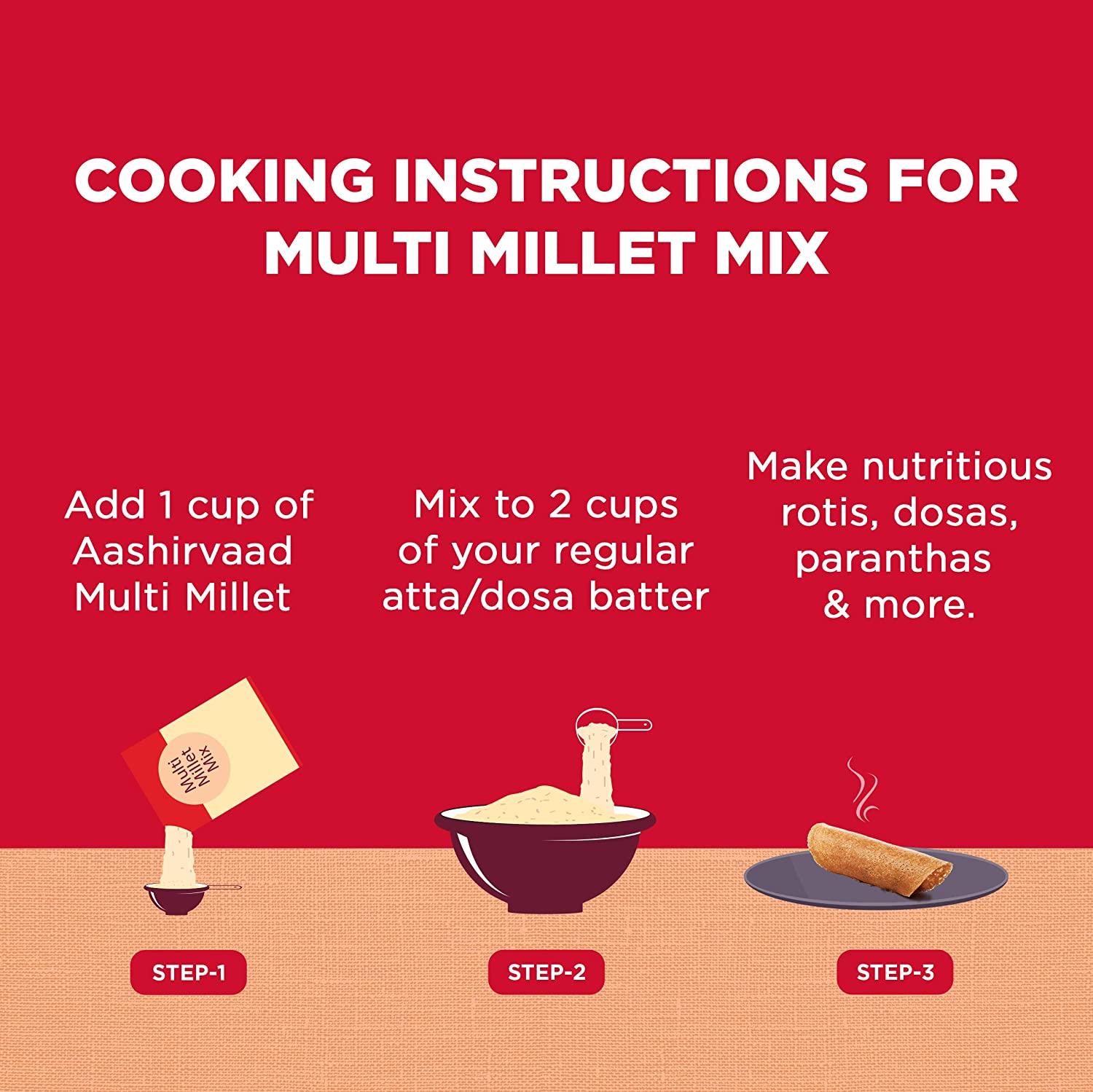 COOKING INSTRUCTIONS FOR MULTI MILLET MIX

Add 1 cup of Aashirvaad Multi Millet

Mix to 2 cups of your regular atta/dosa batter

Make nutritious rotis, dosas, paranthas & more.

Multi Millet Mix

STEP-1

STEP-2

STEP-3