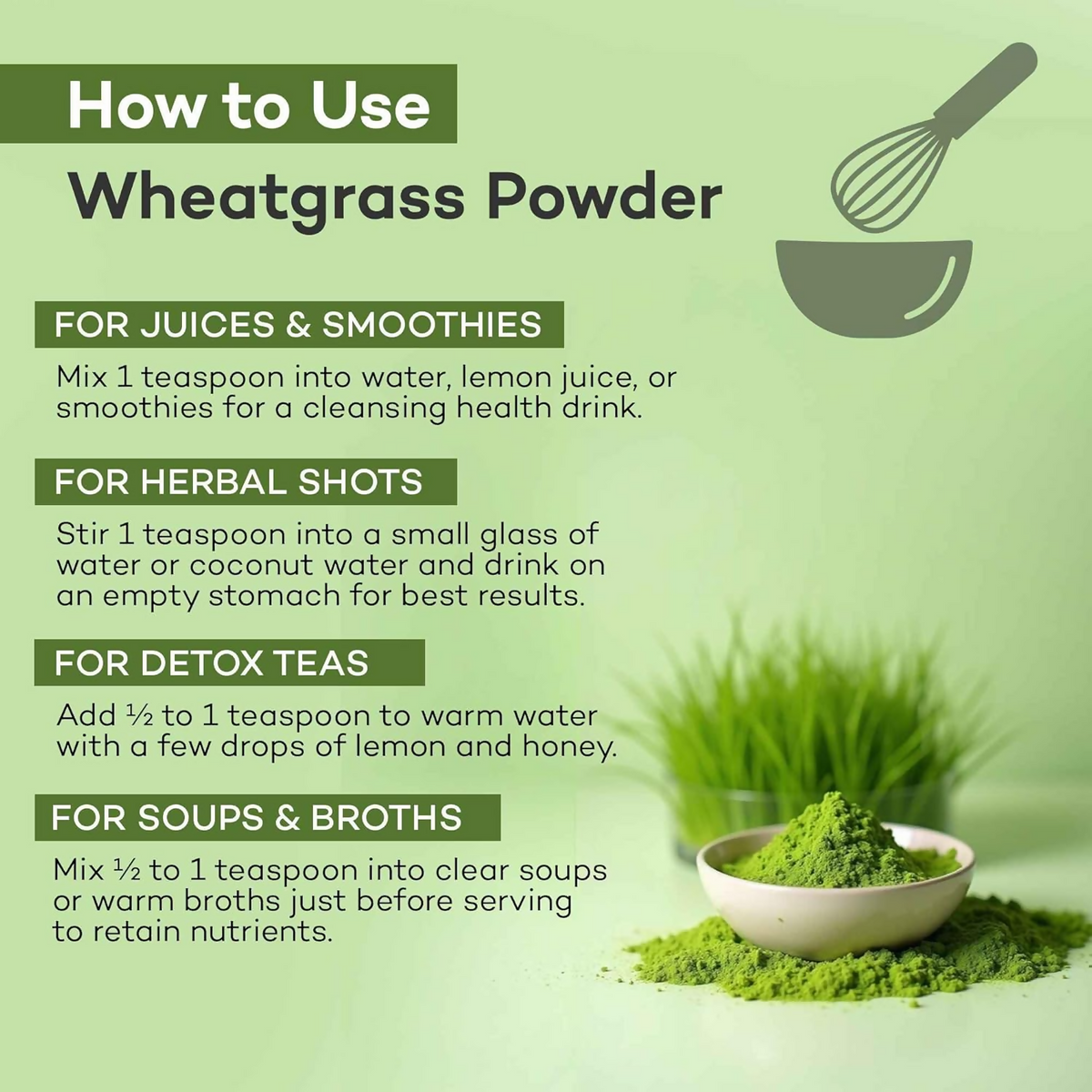 How to Use
Wheatgrass Powder

FOR JUICES & SMOOTHIES

Mix 1 teaspoon into water, lemon juice, or smoothies for a cleansing health drink.

FOR HERBAL SHOTS

Stir 1 teaspoon into a small glass of water or coconut water and drink on an empty stomach for best results.

FOR DETOX TEAS

Add ½ to 1 teaspoon to warm water with a few drops of lemon and honey.

FOR SOUPS & BROTHS

Mix ½ to 1 teaspoon into clear soups or warm broths just before serving to retain nutrients.