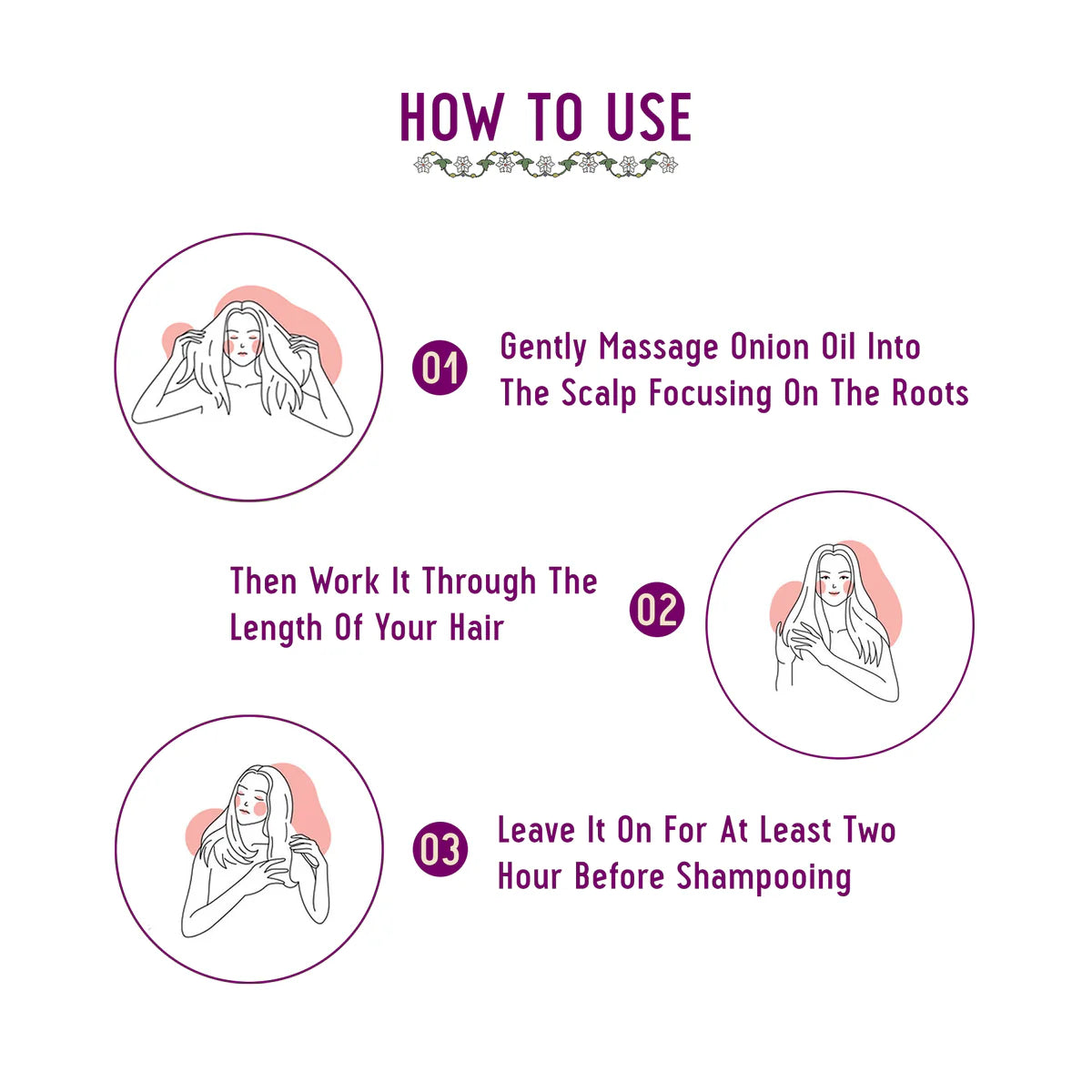 HOW TO USE

01 Gently Massage Onion Oil Into The Scalp Focusing On The Roots

Then Work It Through The Length Of Your Hair 02

03 Leave It On For At Least Two Hour Before Shampooing