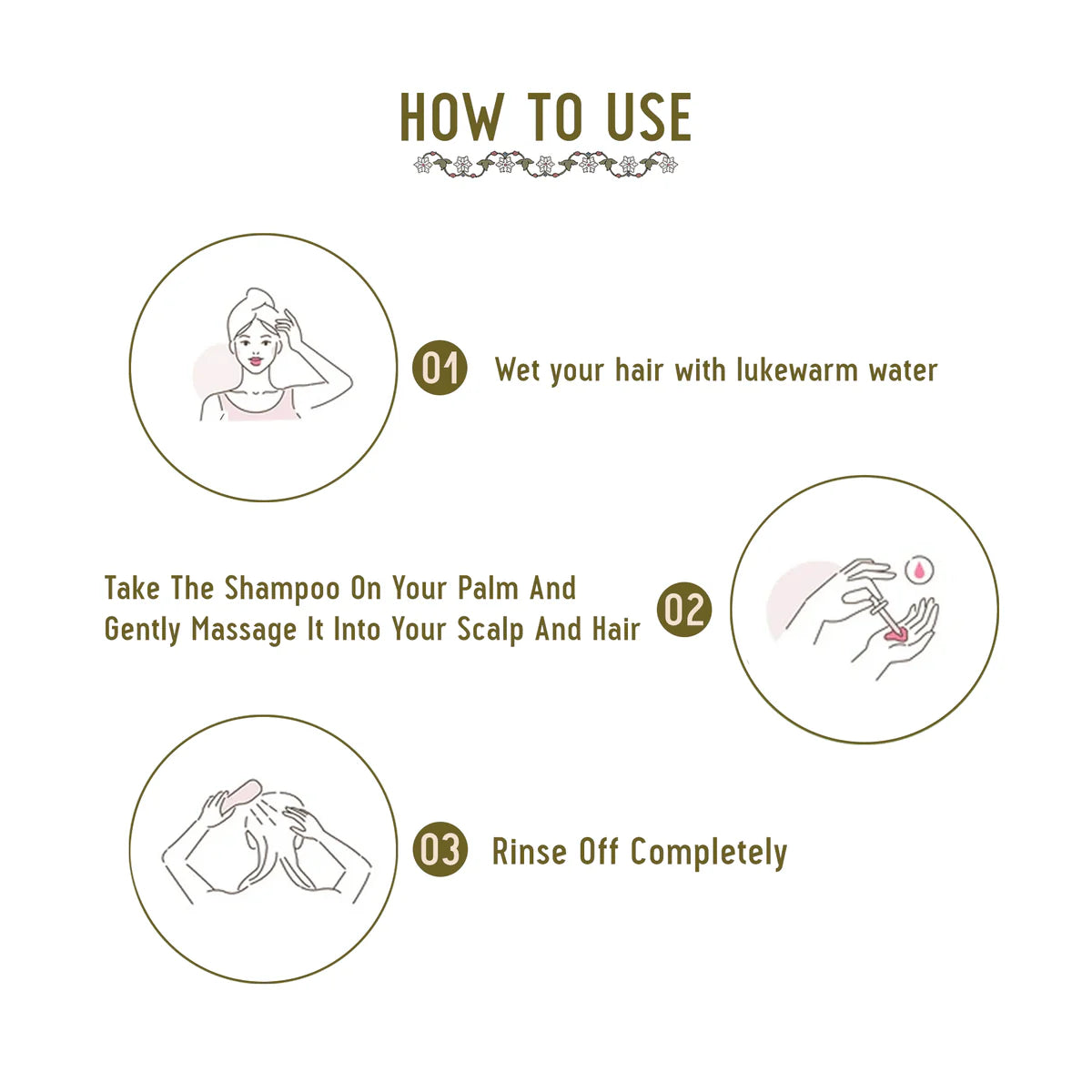 HOW TO USE

01 Wet your hair with lukewarm water

Take The Shampoo On Your Palm And Gently Massage It Into Your Scalp And Hair 02

03 Rinse Off Completely