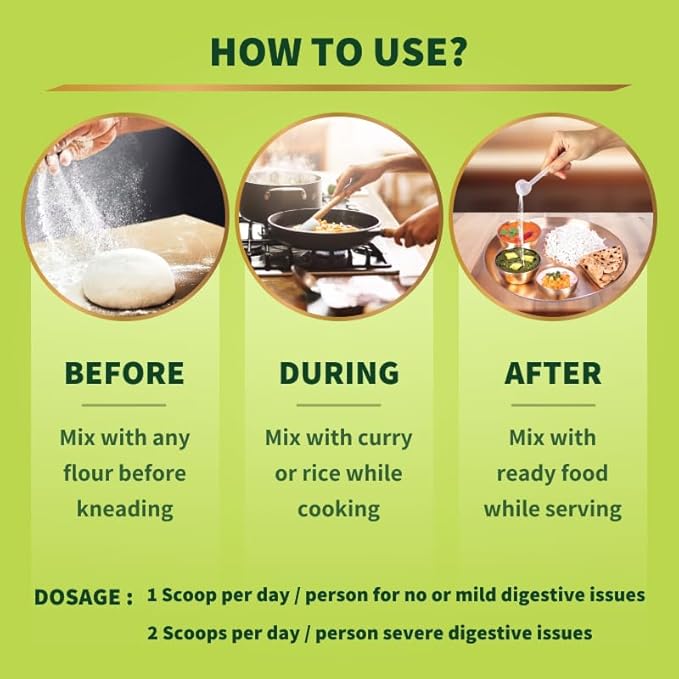 HOW TO USE?

BEFORE

Mix with any flour before kneading

DURING

Mix with curry or rice while cooking

AFTER

Mix with ready food while serving

DOSAGE : 1 Scoop per day / person for no or mild digestive issues

2 Scoops per day / person severe digestive issues