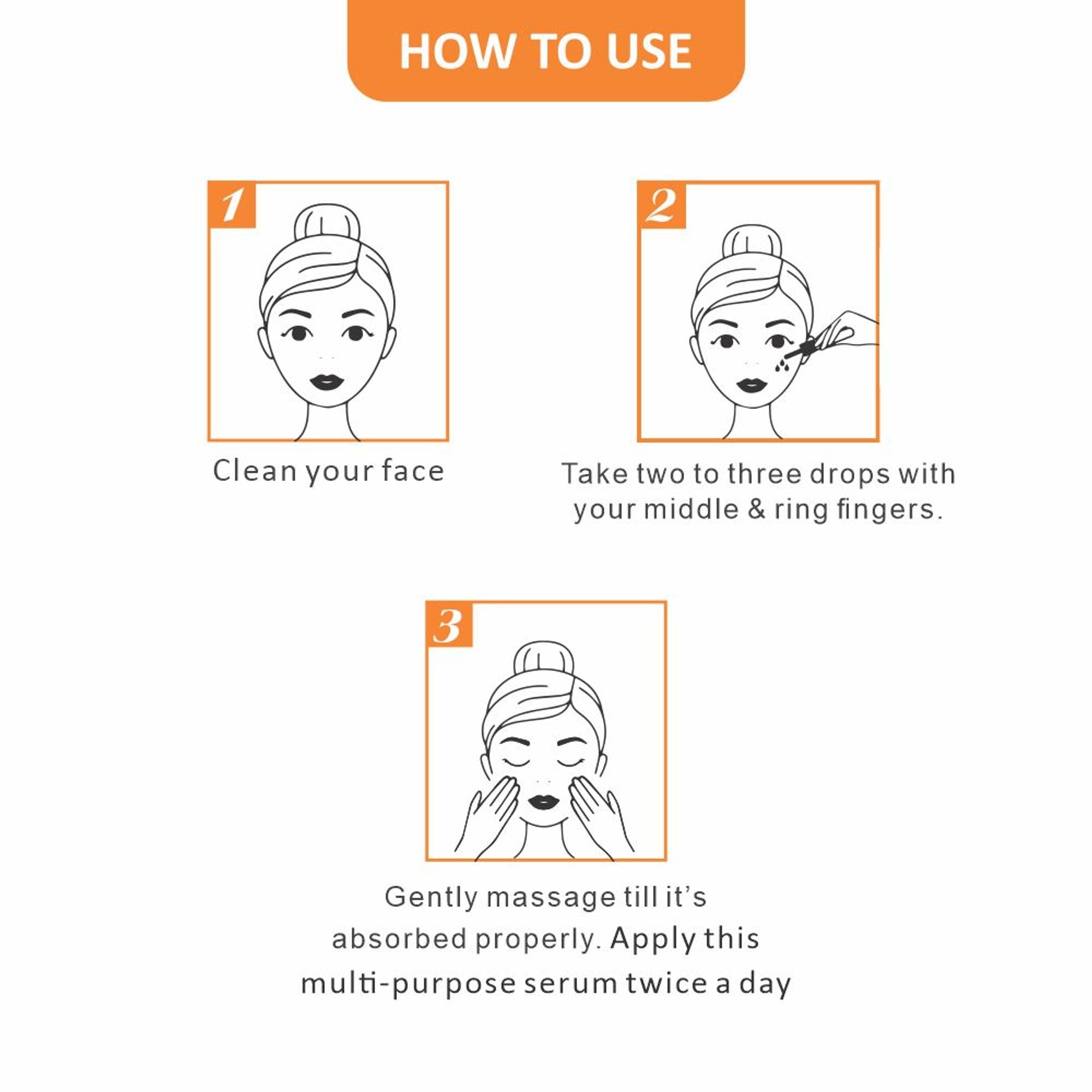 HOW TO USE

1

Clean your face

2

Take two to three drops with your middle & ring fingers.

3

Gently massage till it's absorbed properly. Apply this multi-purpose serum twice a day