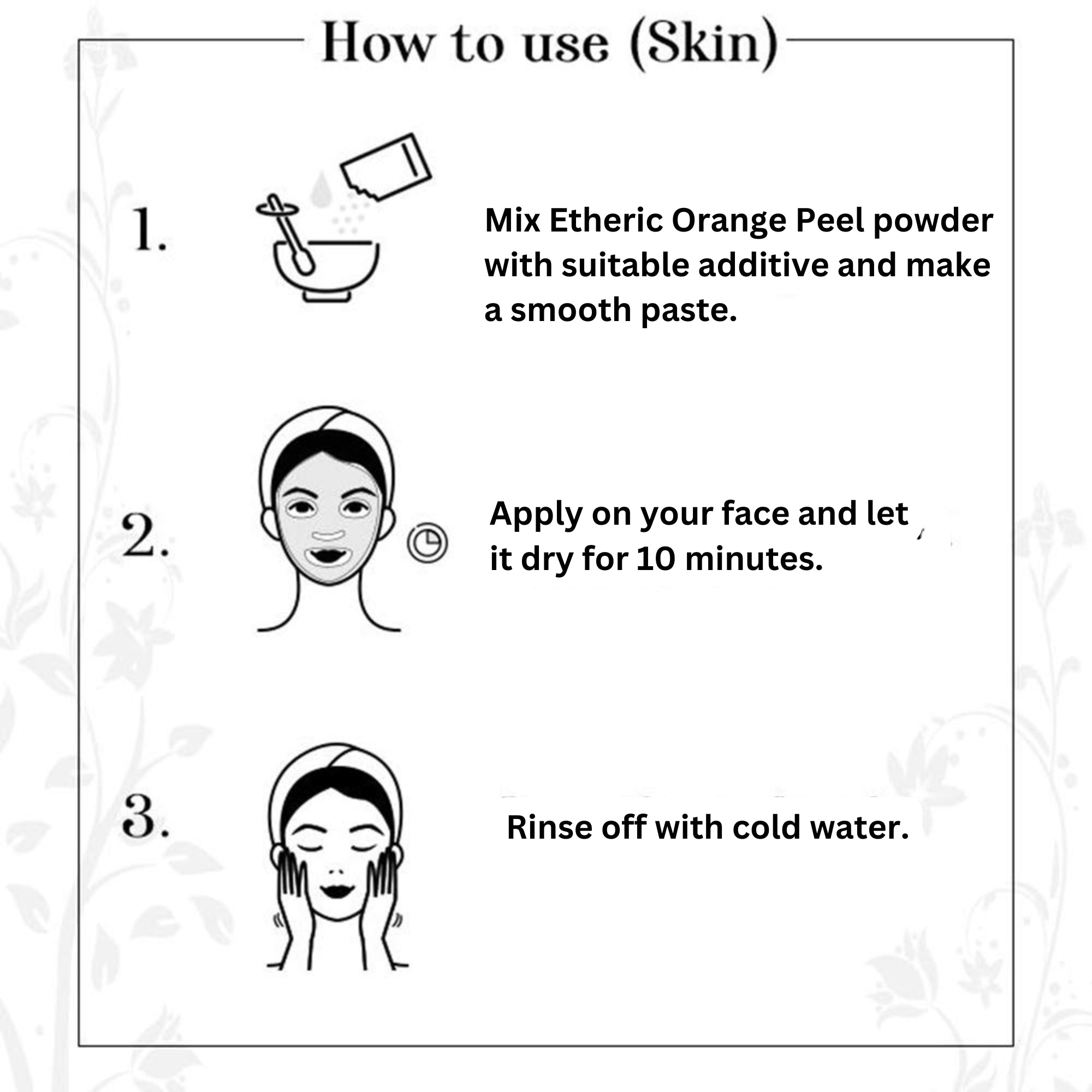 How to use (Skin)

1.

Mix Etheric Orange Peel powder with suitable additive and make a smooth paste.

2.

Apply on your face and let it dry for 10 minutes.

3.

Rinse off with cold water.