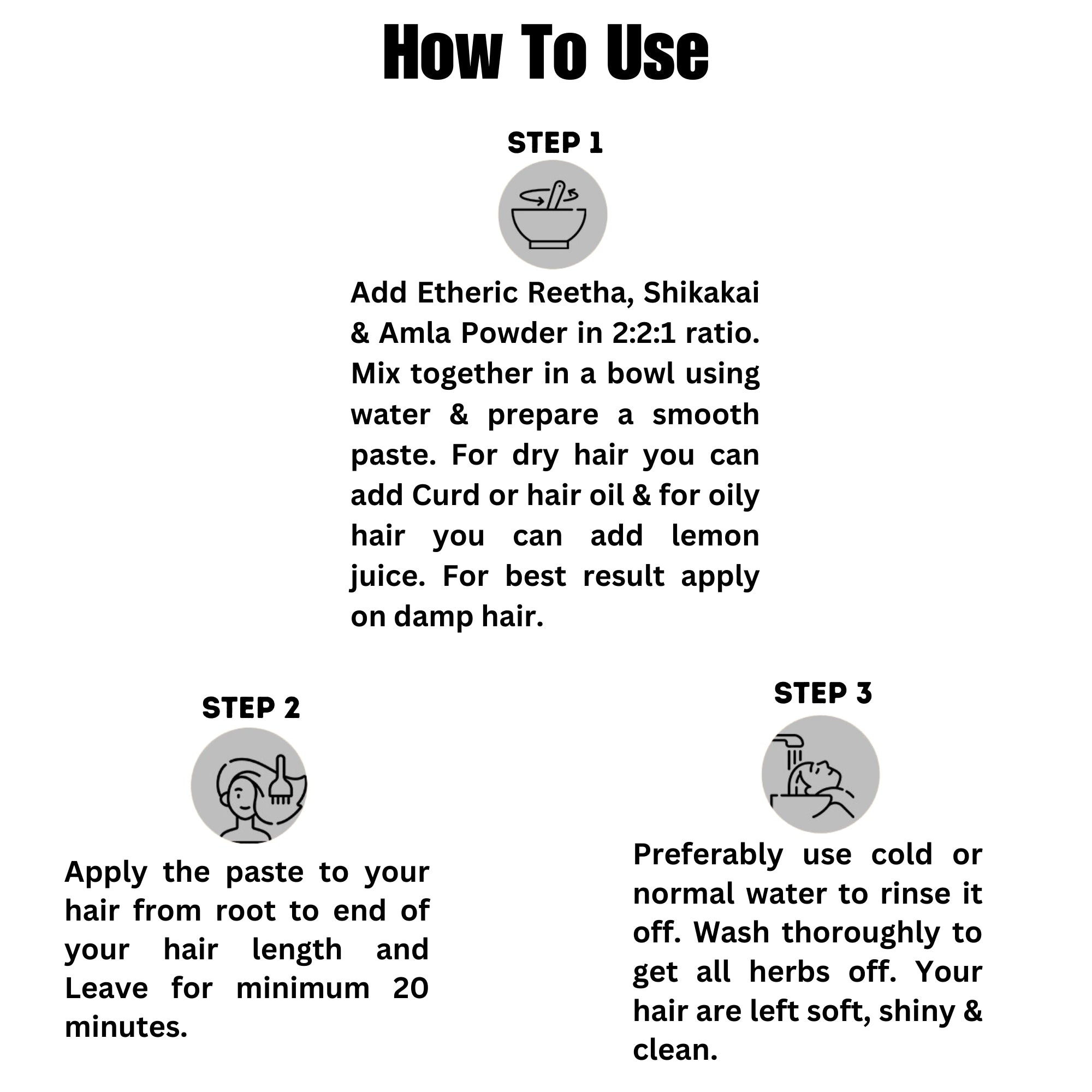 How To Use

STEP 1

Add Etheric Reetha, Shikakai & Amla Powder in 2:2:1 ratio. Mix together in a bowl using water & prepare a smooth paste. For dry hair you can add Curd or hair oil & for oily hair you can add lemon juice. For best result apply on damp hair.

STEP 2

Apply the paste to your hair from root to end of your hair length and Leave for minimum 20 minutes.

STEP 3

Preferably use cold or normal water to rinse it off. Wash thoroughly to get all herbs off. Your hair are left soft, shiny & clean.