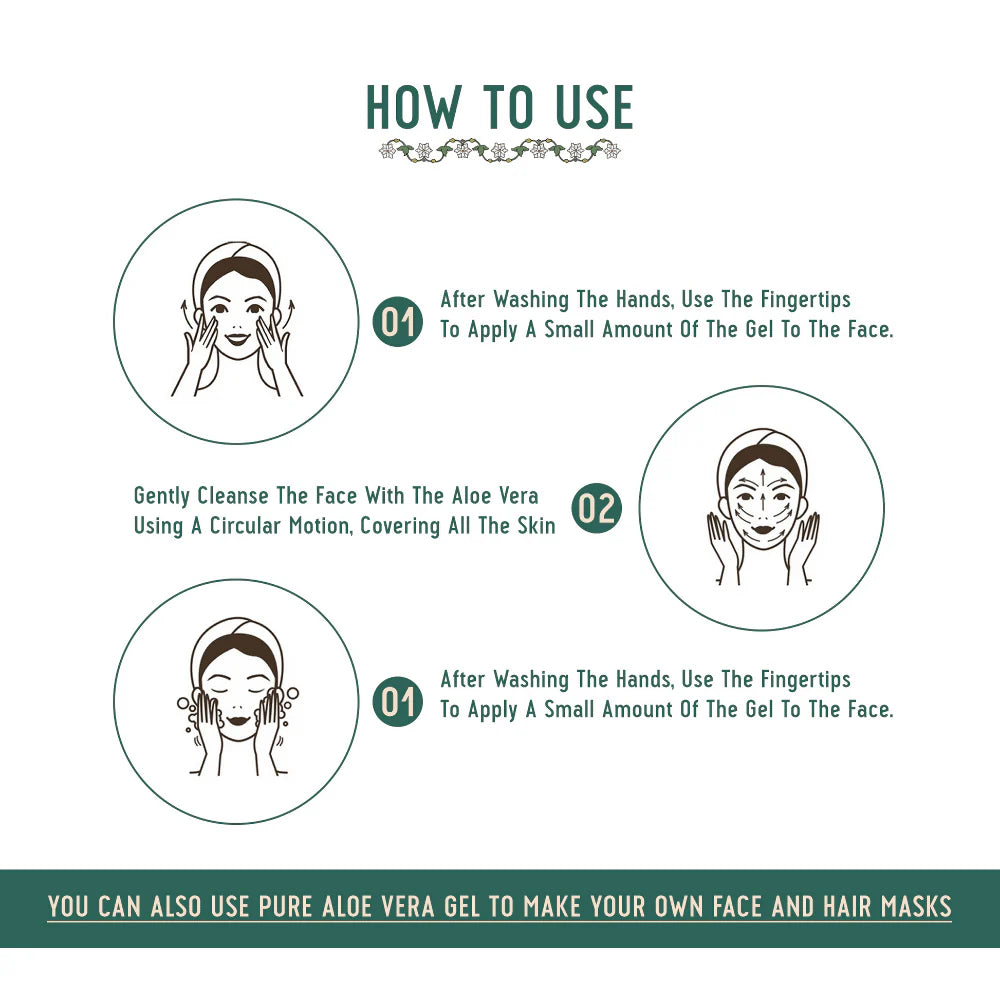 HOW TO USE

01 After Washing The Hands, Use The Fingertips To Apply A Small Amount Of The Gel To The Face.

Gently Cleanse The Face With The Aloe Vera Using A Circular Motion, Covering All The Skin 02

01 After Washing The Hands, Use The Fingertips To Apply A Small Amount Of The Gel To The Face.

YOU CAN ALSO USE PURE ALOE VERA GEL TO MAKE YOUR OWN FACE AND HAIR MASKS